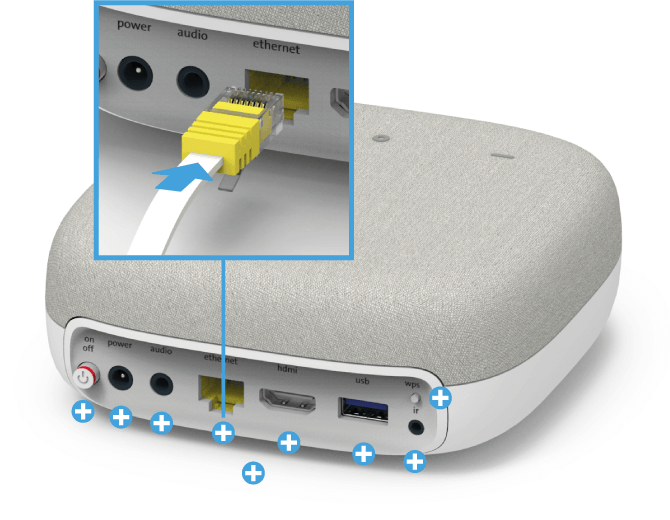 power audio ethernet

on off power audio ethernet hdmi usb wps ir