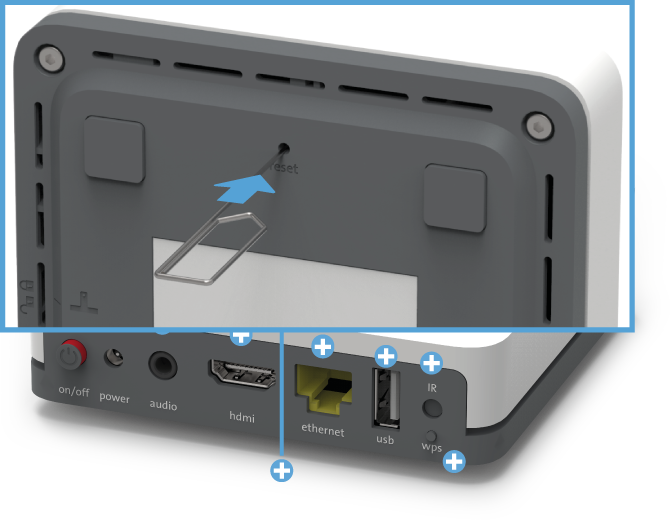 reset

on/off power audio hdmi ethernet usb IR wps